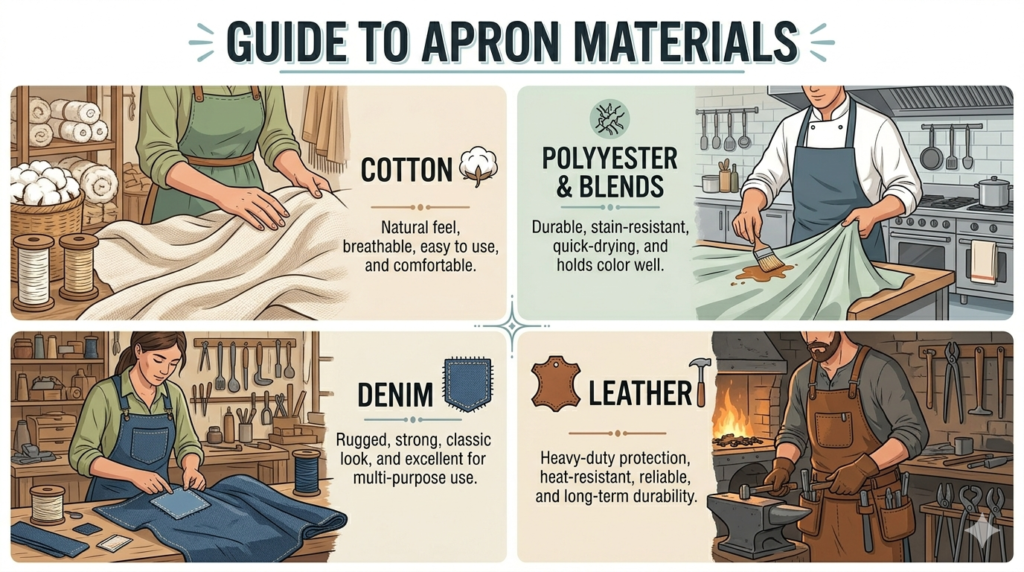 GUIDE TO APRON MATERIALS

COTTON

Natural feel, breathable, easy to use, and comfortable.

POLYYESTER & BLENDS

Durable, stain-resistant, quick-drying, and holds color well.

DENIM

Rugged, strong, classic look, and excellent for multi-purpose use.

LEATHER

Heavy-duty protection, heat-resistant, reliable, and long-term durability.